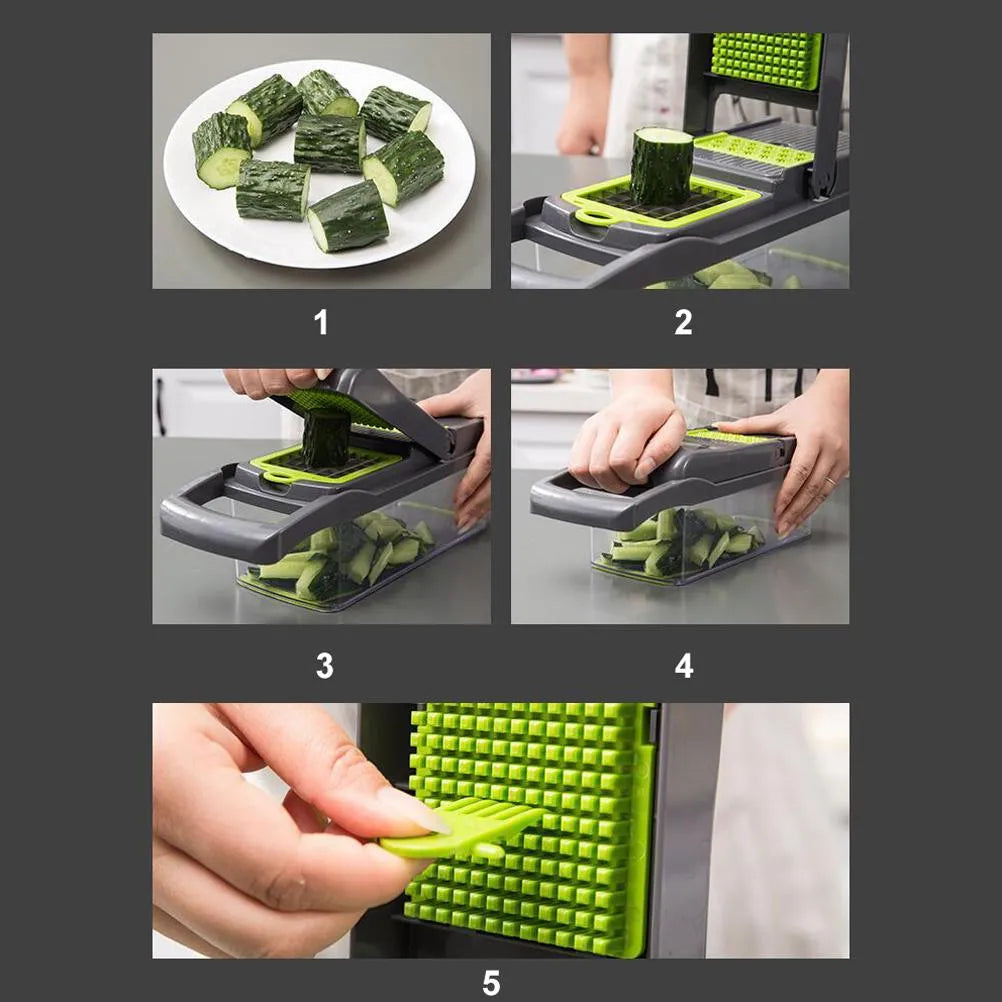 1

2

3

4

5