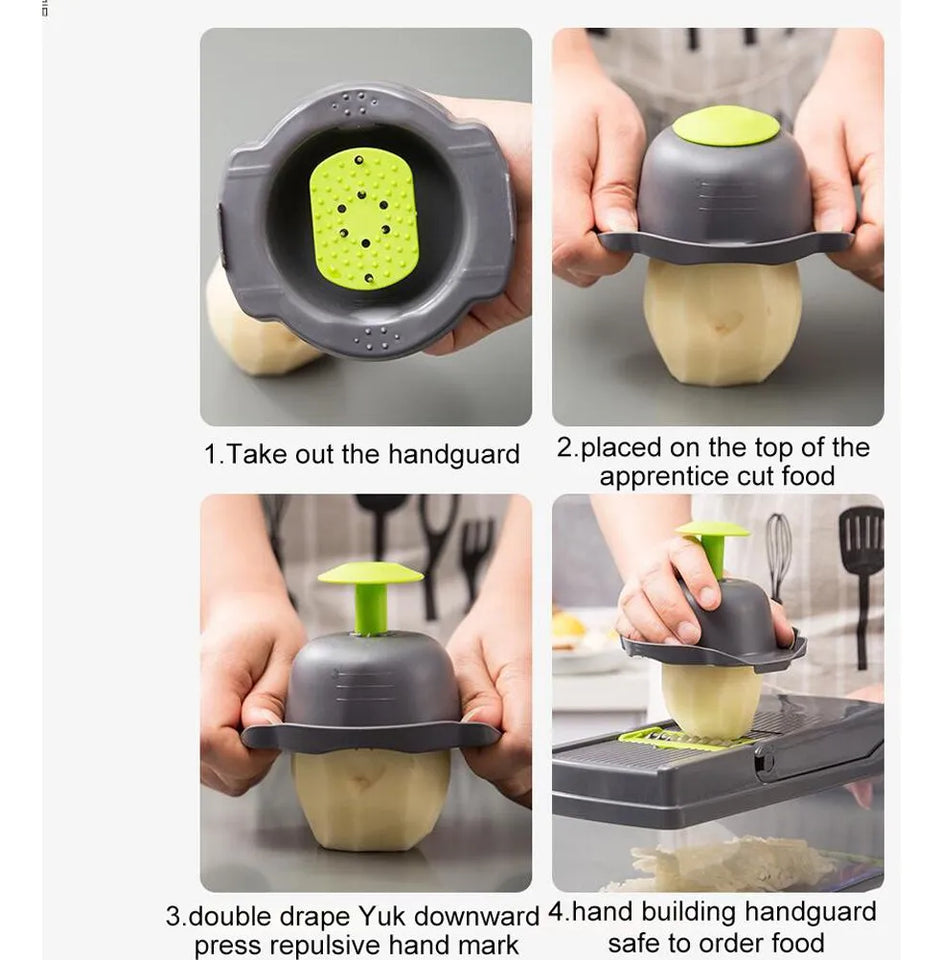 1.Take out the handguard

2.placed on the top of the apprentice cut food

3.double drape Yuk downward press repulsive hand mark

4.hand building handguard safe to order food